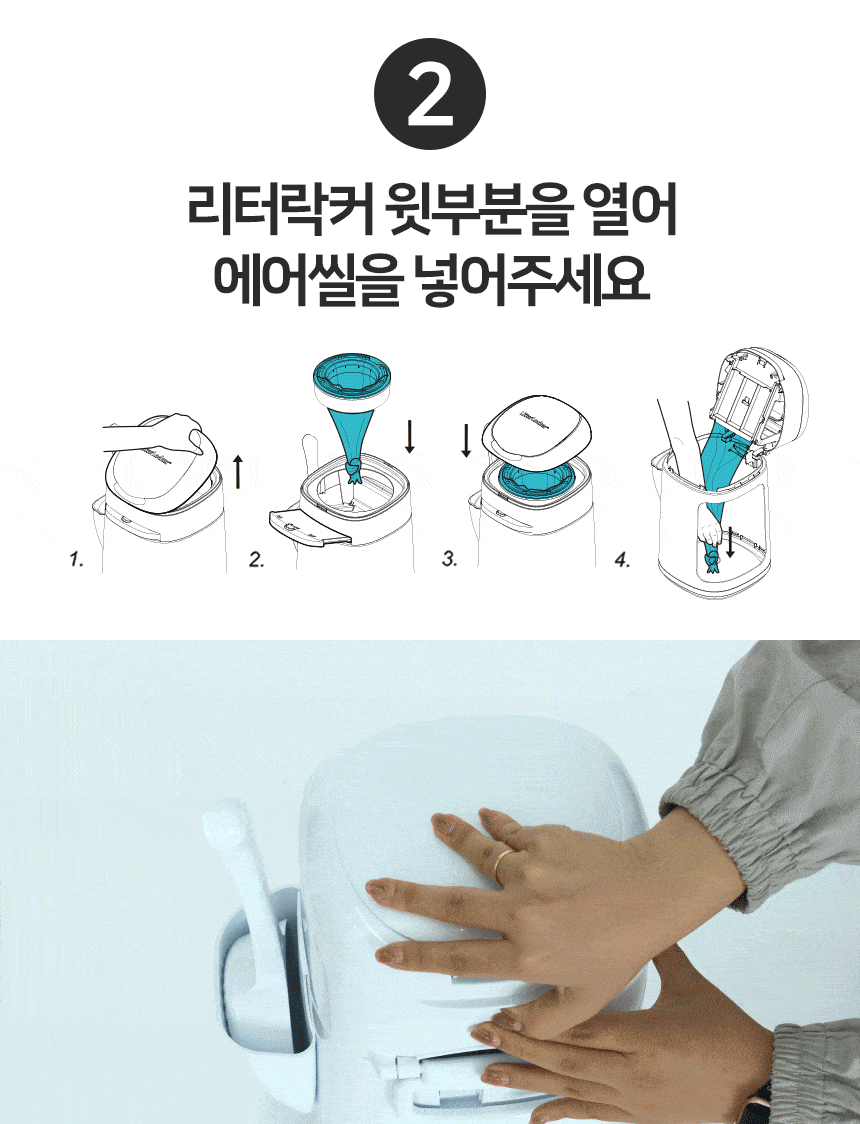 2

리터락커 윗부분을 열어
에어씰을 넣어주세요

1.

2.

3.

4.