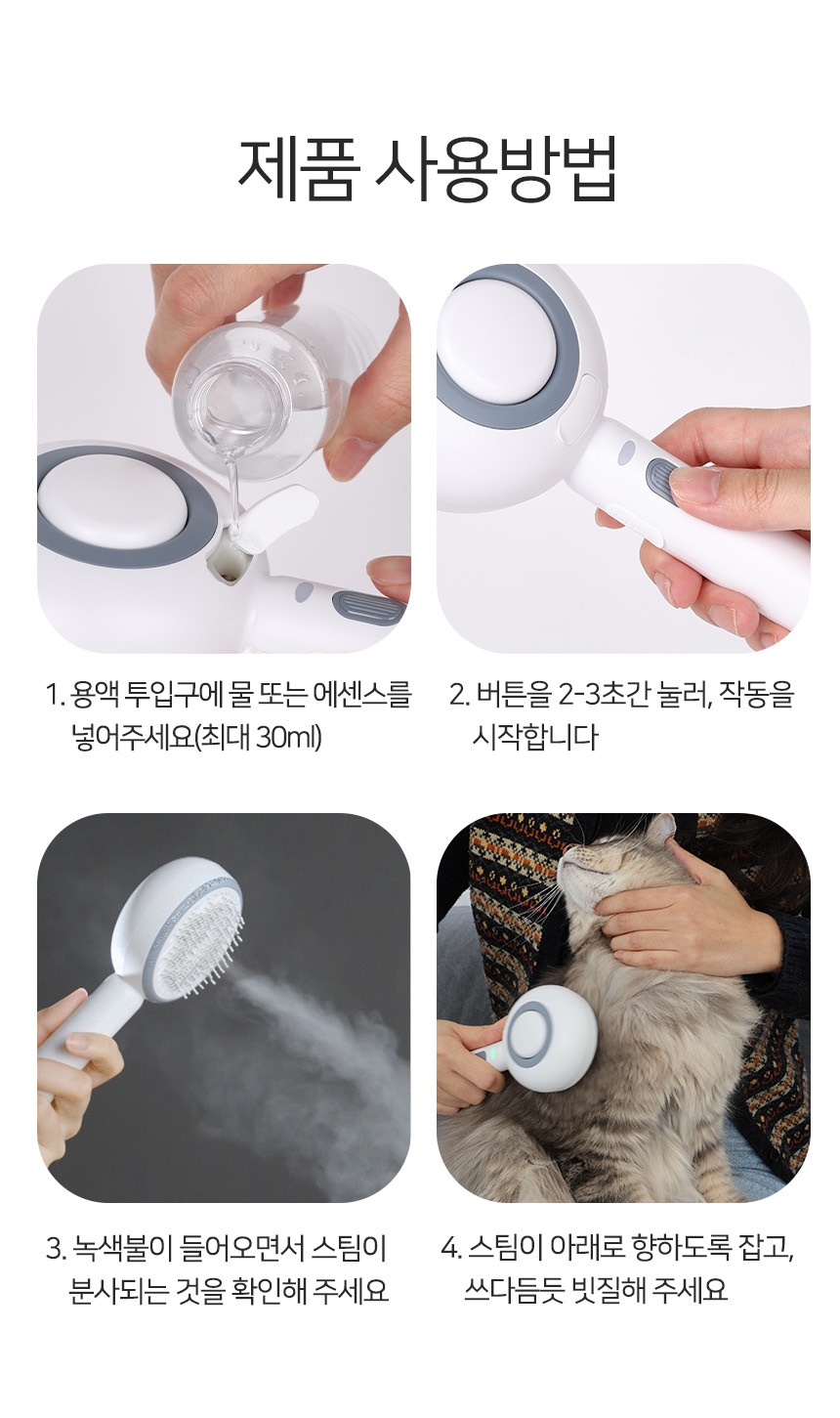 제품 사용방법

1. 용액 투입구에 물 또는 에센스를 넣어주세요(최대 30ml)

2. 버튼을 2-3초간 눌러, 작동을 시작합니다

3. 녹색불이 들어오면서 스팀이 분사되는 것을 확인해 주세요

4. 스팀이 아래로 향하도록 잡고, 쓰다듬듯 빗질해 주세요