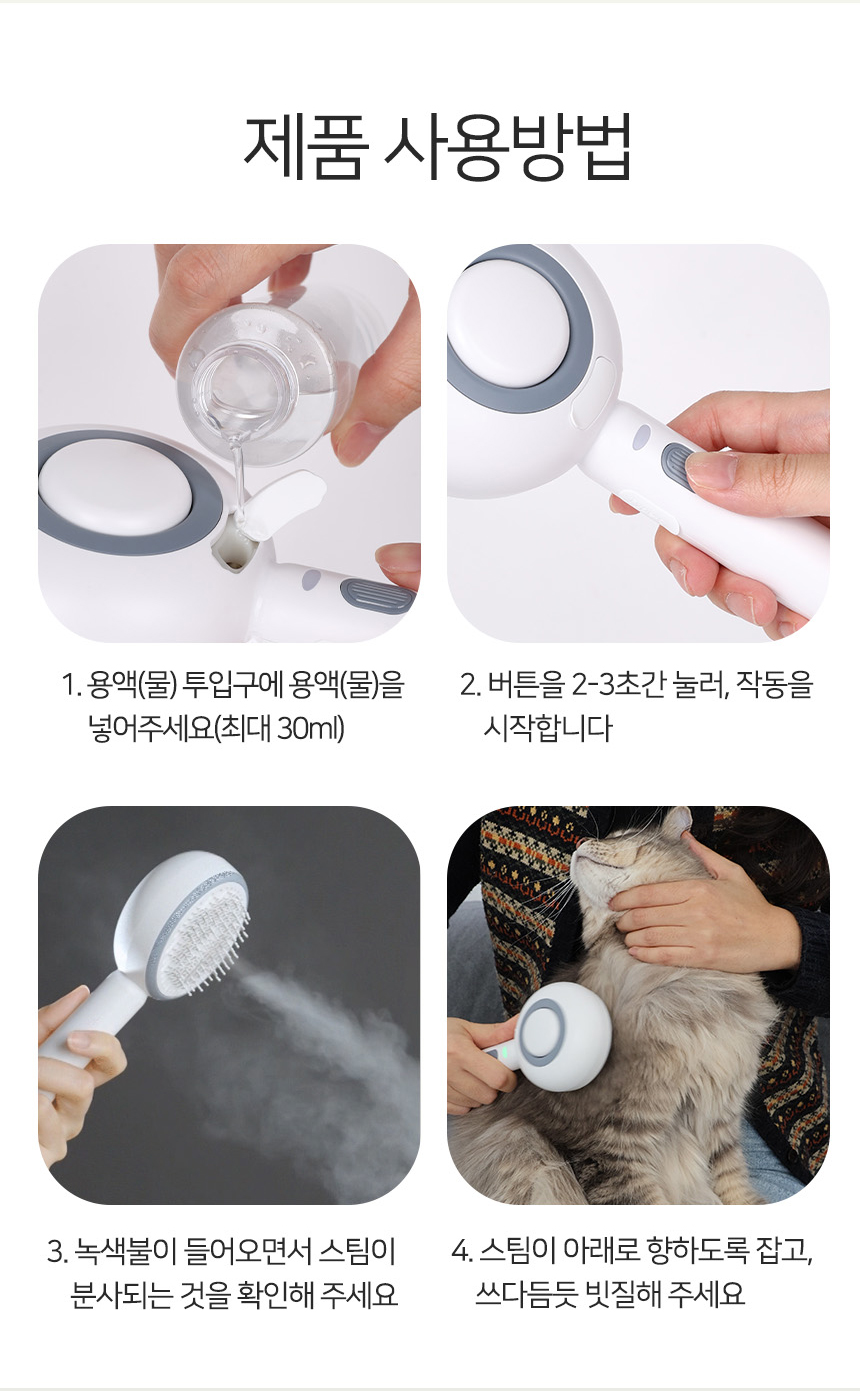 제품 사용방법

1. 용액(물) 투입구에 용액(물)을 넣어주세요(최대 30ml)

2. 버튼을 2-3초간 눌러, 작동을 시작합니다

3. 녹색불이 들어오면서 스팀이 분사되는 것을 확인해 주세요

4. 스팀이 아래로 향하도록 잡고, 쓰다듬듯 빗질해 주세요